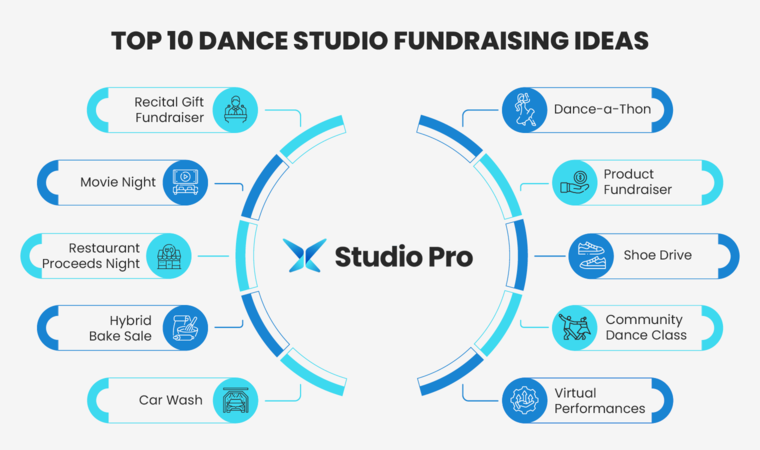 TOP 10 DANCE STUDIO FUNDRAISING IDEAS

Recital Gift Fundraiser

Movie Night

Restaurant Proceeds Night

Hybrid Bake Sale

Car Wash

Studio Pro

Dance-a-Thon

Product Fundraiser

Shoe Drive

Community Dance Class

Virtual Performances