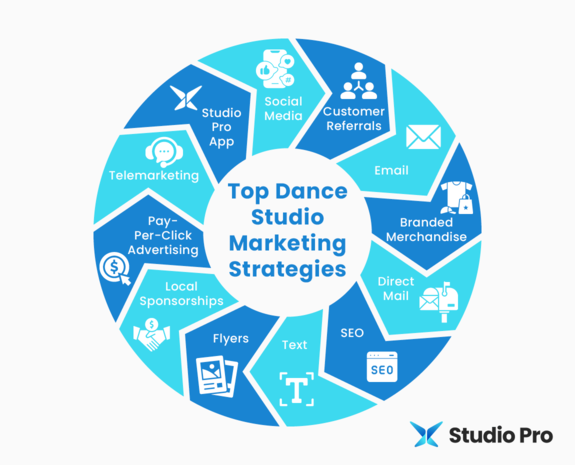 Top Dance Studio Marketing Strategies

Social Media

Customer Referrals

Email

Branded Merchandise

Direct Mail

SEO

SEO

Text

T

Flyers

Local Sponsorships

Pay-Per-Click Advertising

Telemarketing

Studio Pro App

Studio Pro