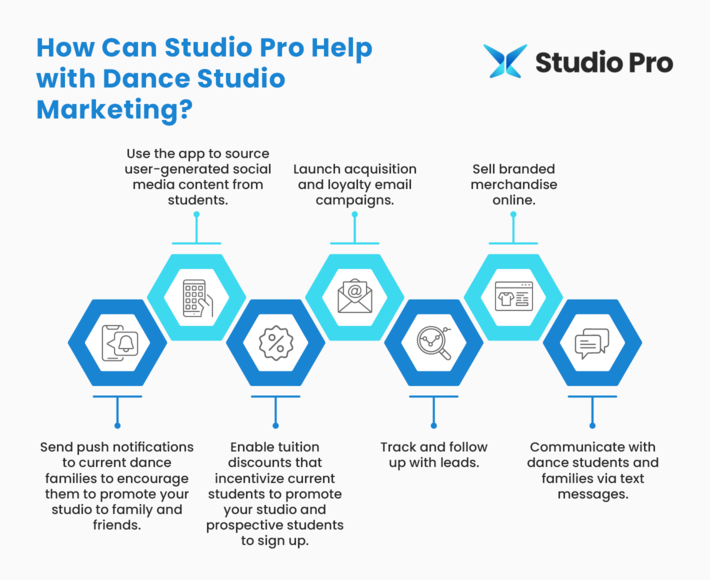 How Can Studio Pro Help with Dance Studio Marketing?

Studio Pro

Use the app to source user-generated social media content from students.

Launch acquisition and loyalty email campaigns.

Sell branded merchandise online.

Send push notifications to current dance families to encourage them to promote your studio to family and friends.

Enable tuition discounts that incentivize current students to promote your studio and prospective students to sign up.

Track and follow up with leads.

Communicate with dance students and families via text messages.