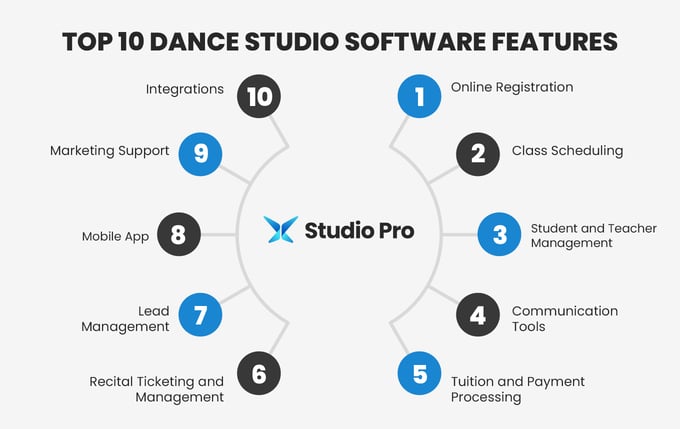 TOP 10 DANCE STUDIO SOFTWARE FEATURES

Studio Pro

1 Online Registration

2 Class Scheduling

3 Student and Teacher Management

4 Communication Tools

5 Tuition and Payment Processing

6 Recital Ticketing and Management

7 Lead Management

8 Mobile App

9 Marketing Support

10 Integrations