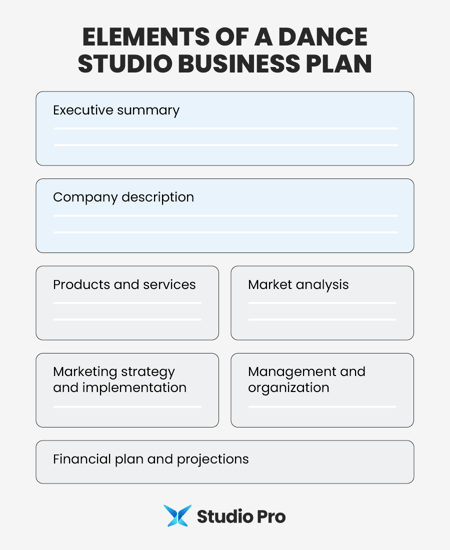 ELEMENTS OF A DANCE STUDIO BUSINESS PLAN

Executive summary

Company description

Products and services

Market analysis

Marketing strategy and implementation

Management and organization

Financial plan and projections

Studio Pro