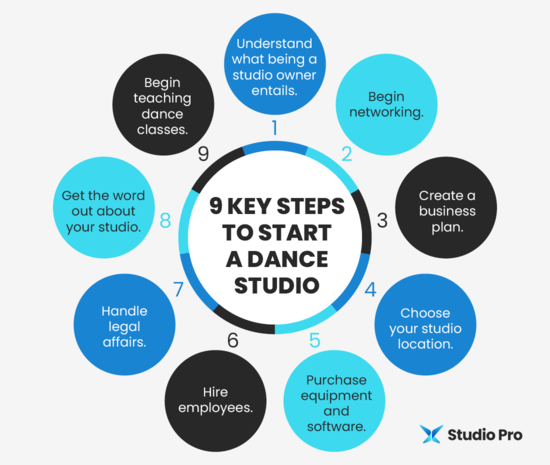 9 KEY STEPS TO START A DANCE STUDIO

1
Understand what being a studio owner entails.

2
Begin networking.

3
Create a business plan.

4
Choose your studio location.

5
Purchase equipment and software.

6
Hire employees.

7
Handle legal affairs.

8
Get the word out about your studio.

9
Begin teaching dance classes.

Studio Pro