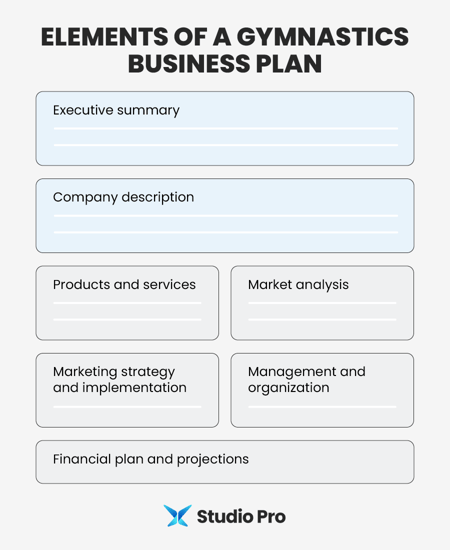 ELEMENTS OF A GYMNASTICS BUSINESS PLAN

Executive summary

Company description

Products and services

Market analysis

Marketing strategy and implementation

Management and organization

Financial plan and projections

Studio Pro