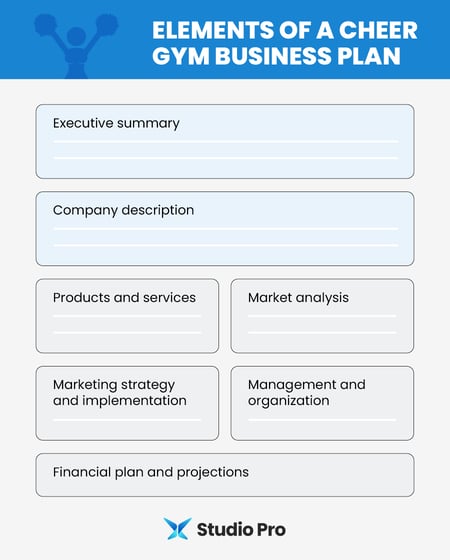 ELEMENTS OF A CHEER GYM BUSINESS PLAN

Executive summary

Company description

Products and services

Market analysis

Marketing strategy and implementation

Management and organization

Financial plan and projections

Studio Pro